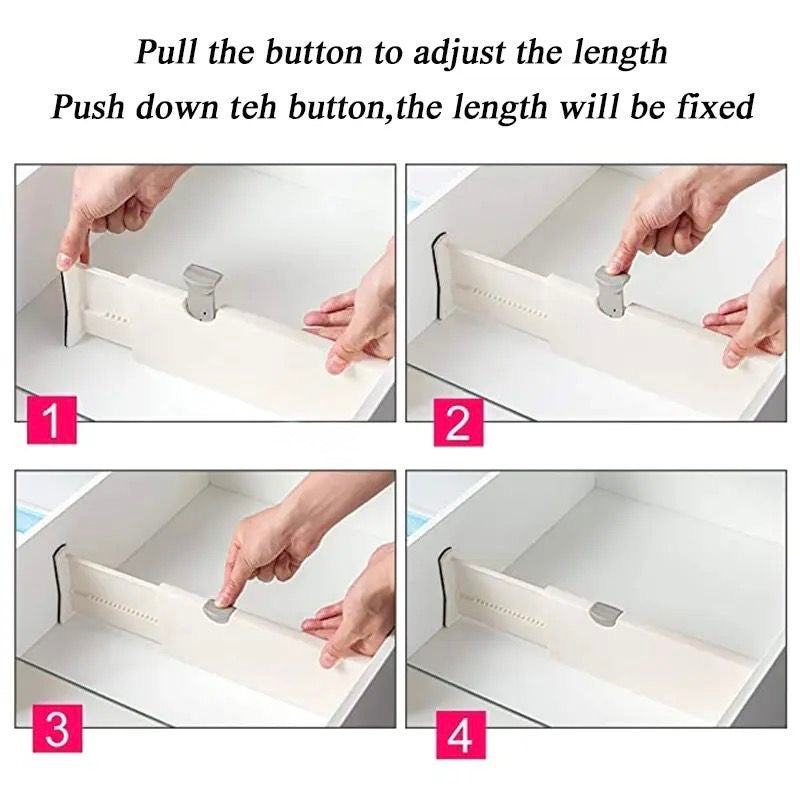 Pull the button to adjust the length
Push down teh button,the length will be fixed

1

2

3

4